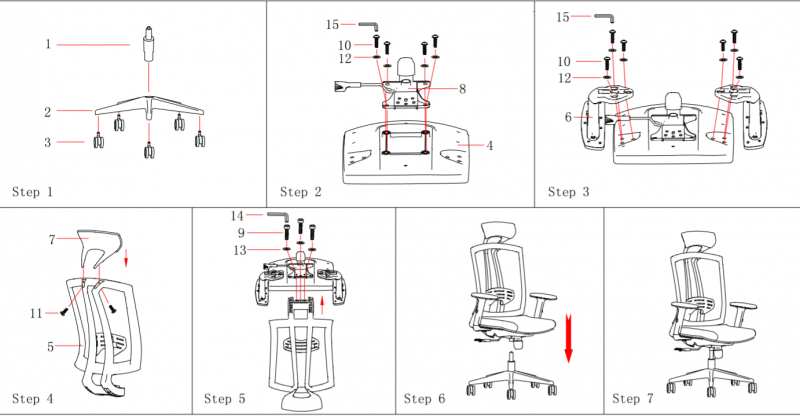 1
2
3
Step 1

15
10
12
8
4
Step 2

15
10
12
6
Step 3

7
11
5
Step 4

14
9
13
Step 5

Step 6

Step 7